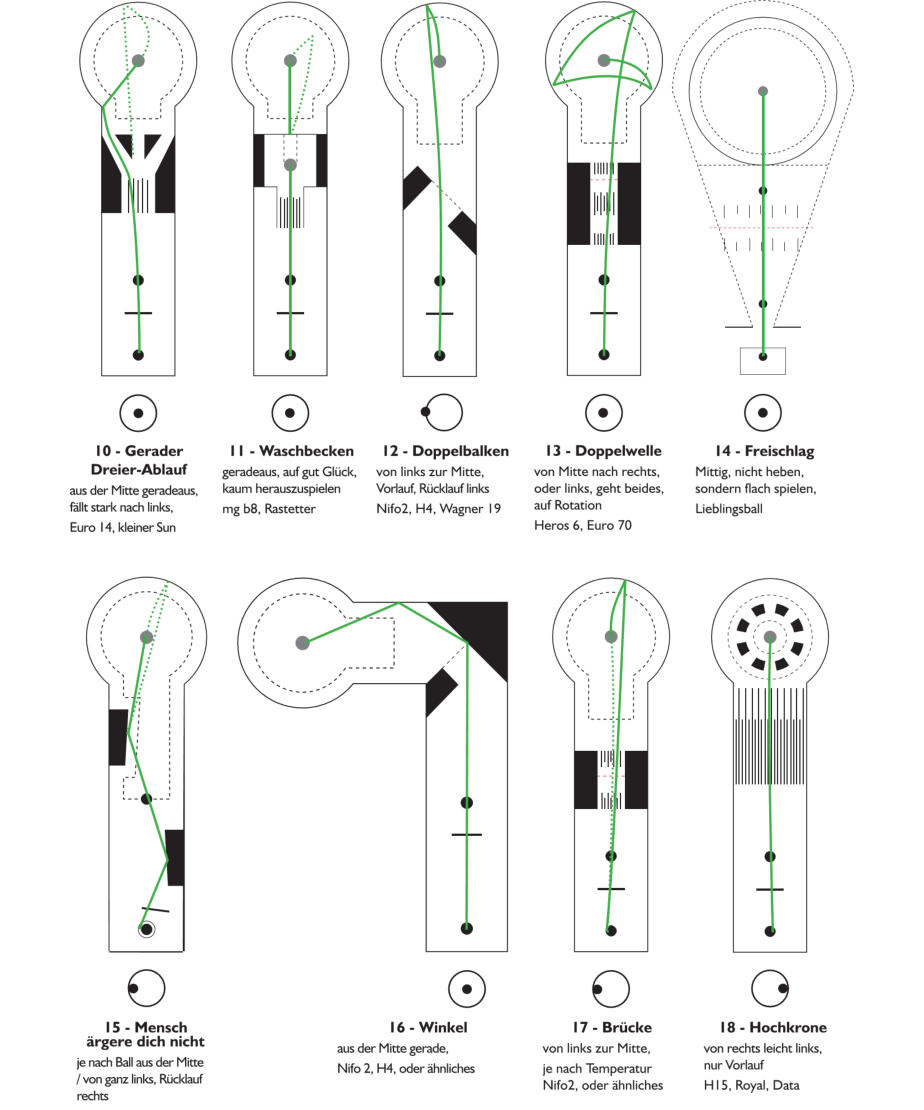 10 - Gerader Dreier-Ablauf
aus der Mitte geradeaus, fällt stark nach links,
Euro 14, kleiner Sun

11 - Waschbecken
geradeaus, auf gut Glück, kaum herauszuspielen
mg b8, Rastetter

12 - Doppelbalken
von links zur Mitte, Vorlauf, Rücklauf links
Nifo2, H4, Wagner 19

13 - Doppelwelle
von Mitte nach rechts, oder links, geht beides, auf Rotation
Heros 6, Euro 70

14 - Freischlag
Mittig, nicht heben, sondern flach spielen,
Lieblingsball

15 - Mensch ärgere dich nicht
je nach Ball aus der Mitte / von ganz links, Rücklauf rechts

16 - Winkel
aus der Mitte gerade,
Nifo 2, H4, oder ähnliches

17 - Brücke
von links zur Mitte,
je nach Temperatur
Nifo2, oder ähnliches

18 - Hochkrone
von rechts leicht links, nur Vorlauf
H15, Royal, Data